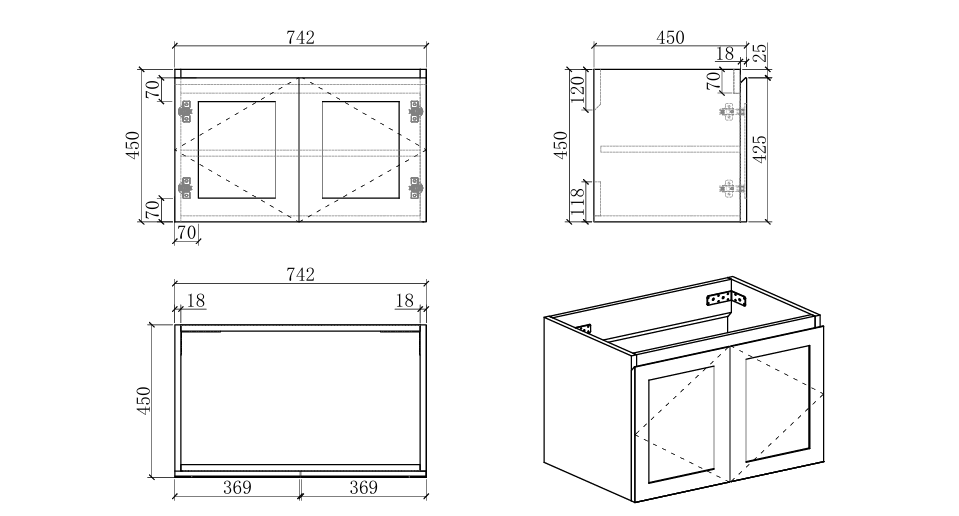 742
70
450
70
70
450
18
25
120
70
450
425
118
742
18
18
450
369
369