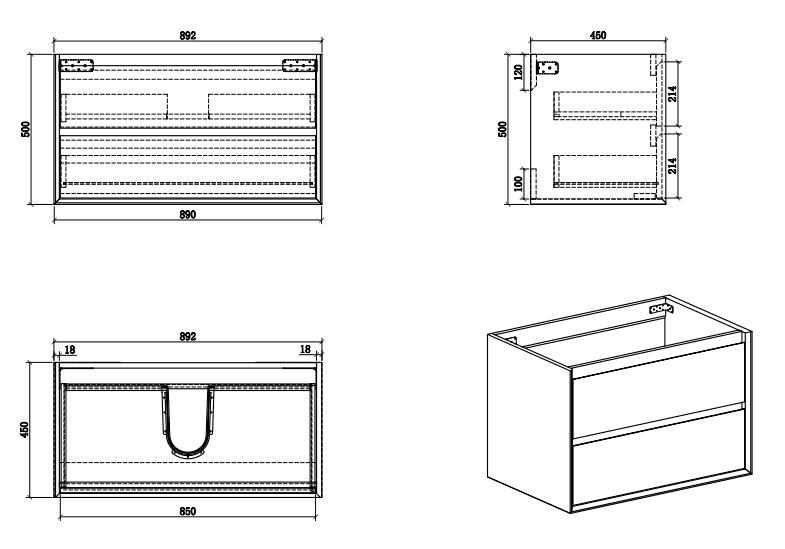 892
500
890
450
120
500
100
214
214
892
18
18
450
850