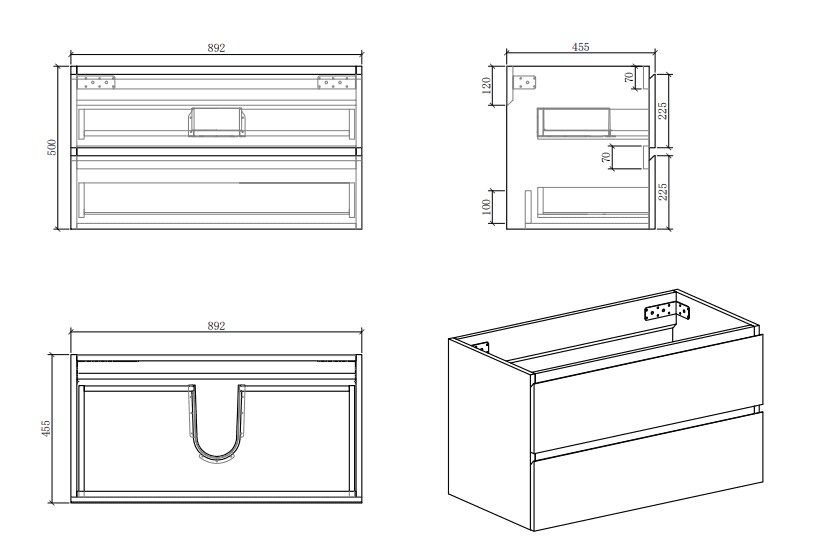 892

500

455

120

70

225

70

100

225

892

455