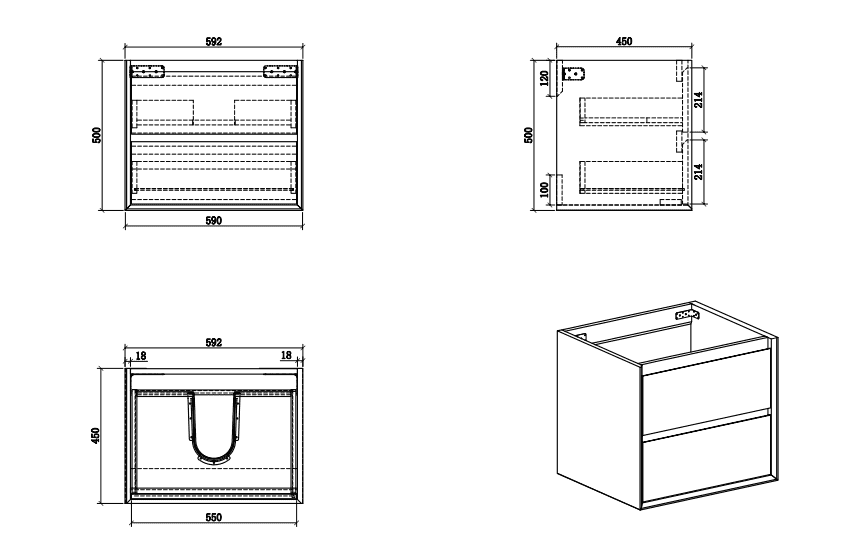 592
500
590

450
120
500
100
214
214

592
18
18
450
550