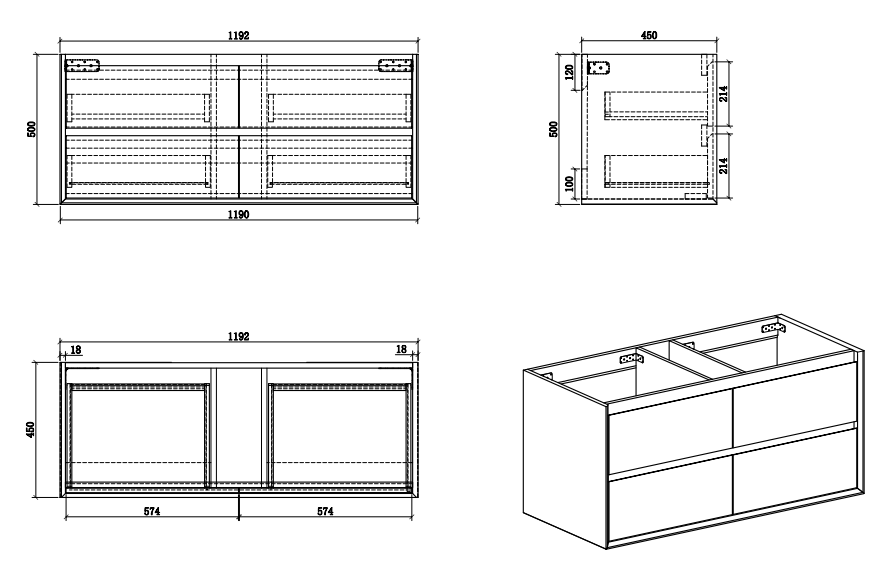 1192
500
1190

450
120
500
100
214
214

1192
18
18
450
574
574