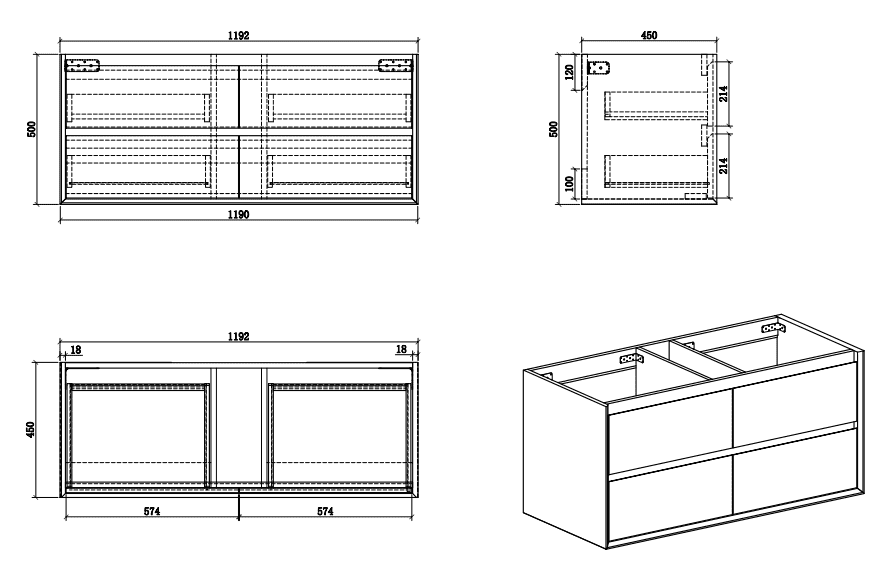 1192

500

1190

450

120

500

100

214

214

1192

18

18

450

574

574